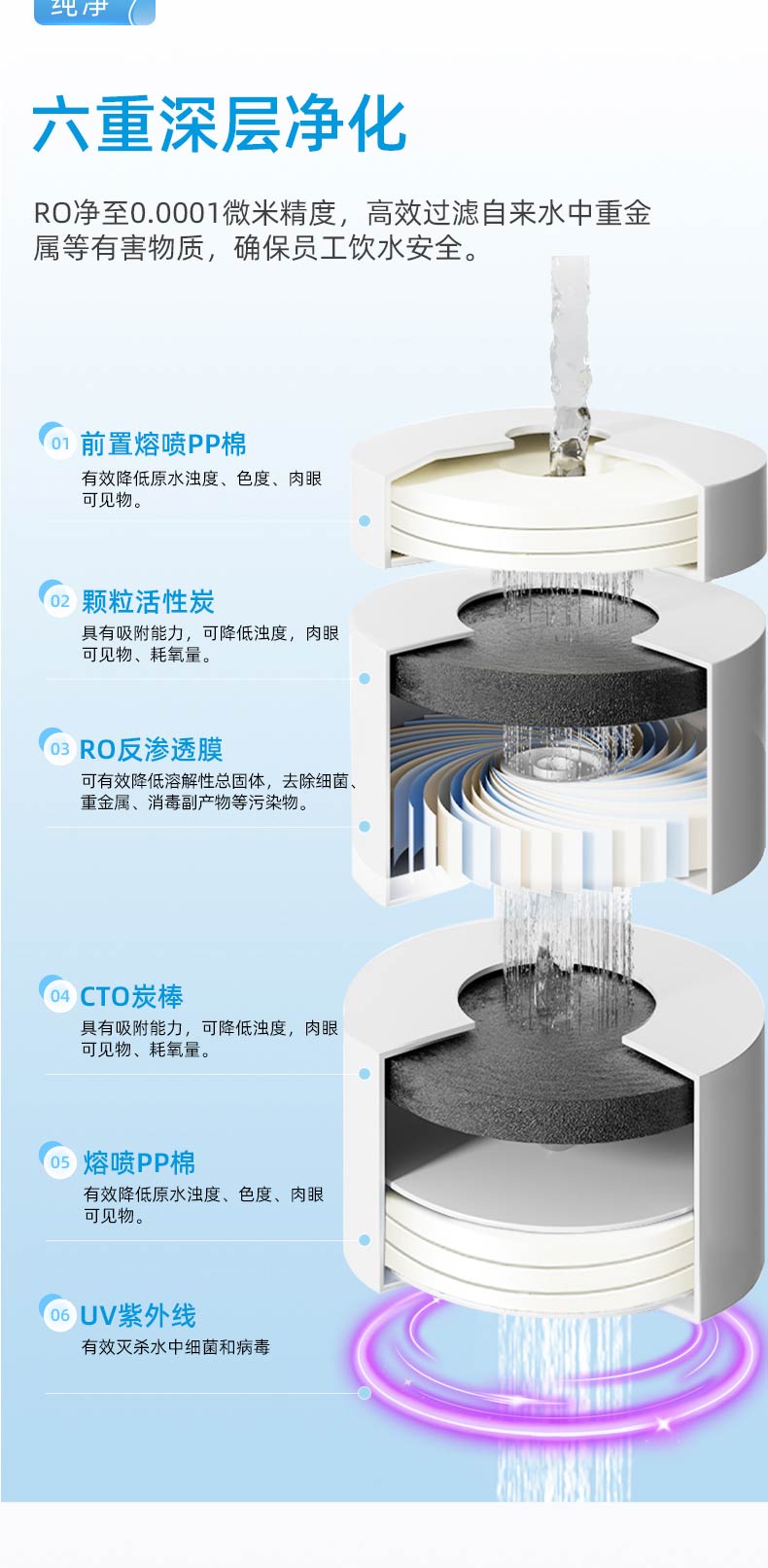 纯净

六重深层净化

RO净至0.0001微米精度，高效过滤自来水中重金属等有害物质，确保员工饮水安全。

01 前置熔喷PP棉
有效降低原水浊度、色度、肉眼可见物。

02 颗粒活性炭
具有吸附能力，可降低浊度，肉眼可见物、耗氧量。

03 RO反渗透膜
可有效降低溶解性总固体，去除细菌、重金属、消毒副产物等污染物。

04 CTO炭棒
具有吸附能力，可降低浊度，肉眼可见物、耗氧量。

05 熔喷PP棉
有效降低原水浊度、色度、肉眼可见物。

06 UV紫外线
有效灭杀水中细菌和病毒